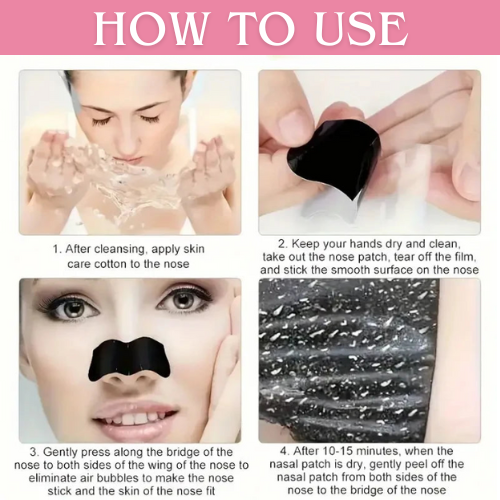 HOW TO USE

1. After cleansing, apply skin care cotton to the nose

2. Keep your hands dry and clean, take out the nose patch, tear off the film, and stick the smooth surface on the nose

3. Gently press along the bridge of the nose to both sides of the wing of the nose to eliminate air bubbles to make the nose stick and the skin of the nose fit

4. After 10-15 minutes, when the nasal patch is dry, gently peel off the nasal patch from both sides of the nose to the bridge of the nose